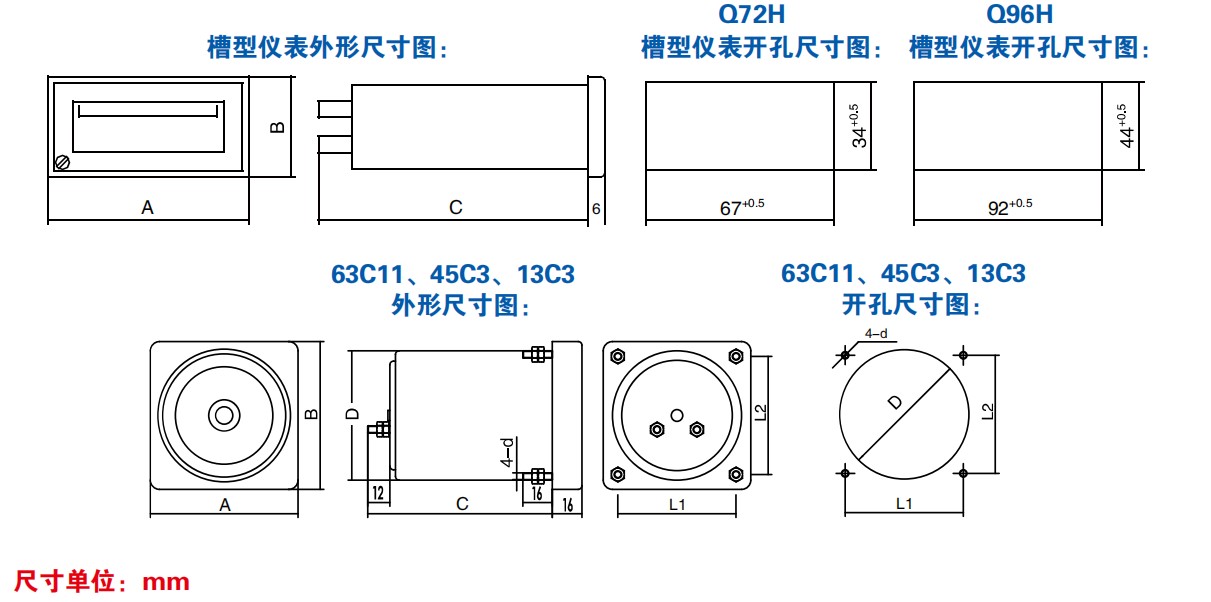 槽型仪表外形尺寸图：

B

A

C

6

Q72H
槽型仪表开孔尺寸图：

$34^{+0.5}$

$67^{+0.5}$

Q96H
槽型仪表开孔尺寸图：

$44^{+0.5}$

$92^{+0.5}$

63C11、45C3、13C3
外形尺寸图：

B

A

D

4–d

12

C

16

16

L2

L1

63C11、45C3、13C3
开孔尺寸图：

4–d

D

L2

L1

尺寸单位：mm